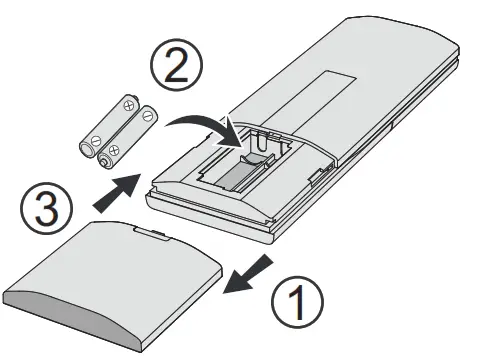 2
3
1