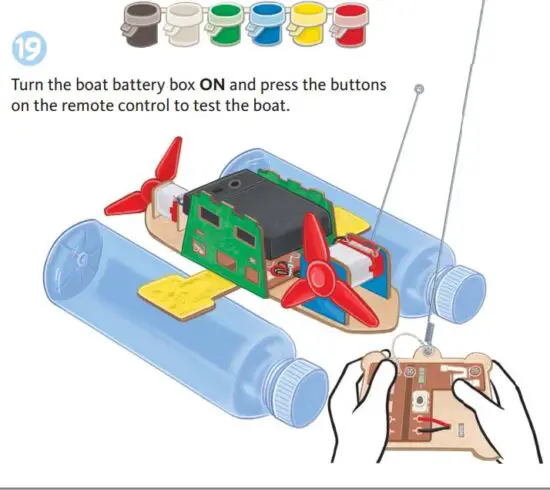 19

Turn the boat battery box **ON** and press the buttons on the remote control to test the boat.