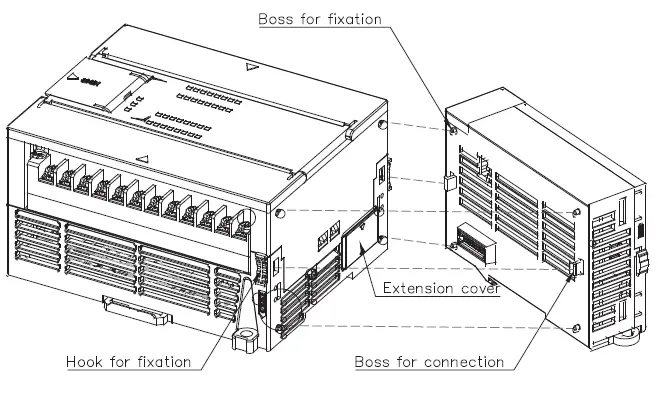 Boss for fixation

Extension cover

Hook for fixation

Boss for connection