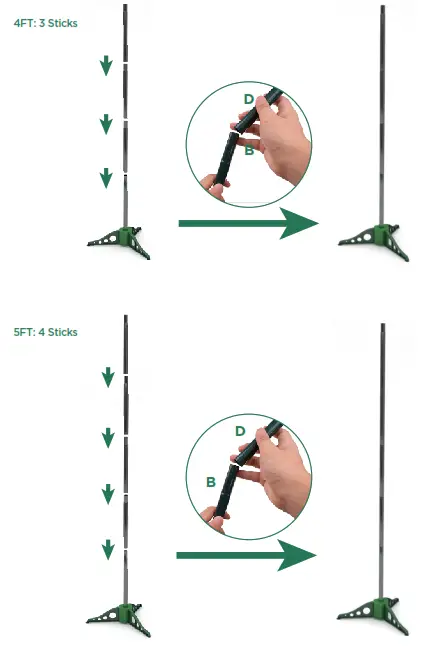 4FT: 3 Sticks

D

B

5FT: 4 Sticks

D

B