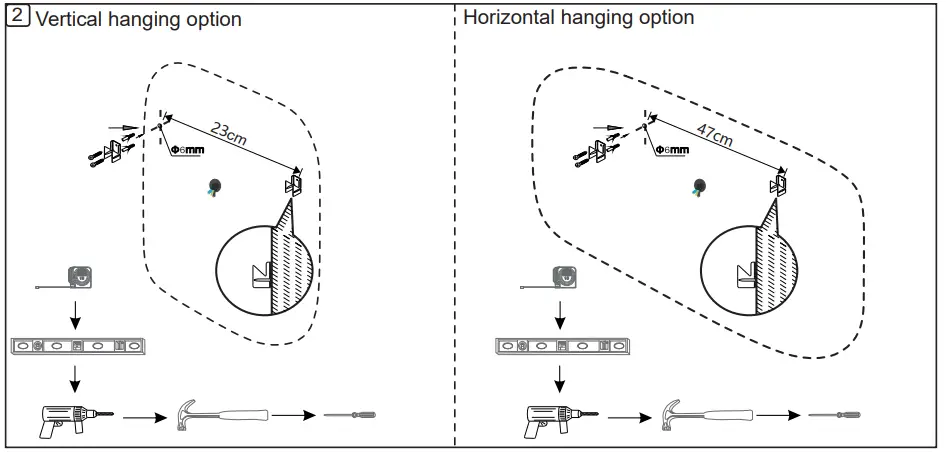 2 Vertical hanging option

23cm

Φ6mm

Horizontal hanging option

47cm

Φ6mm