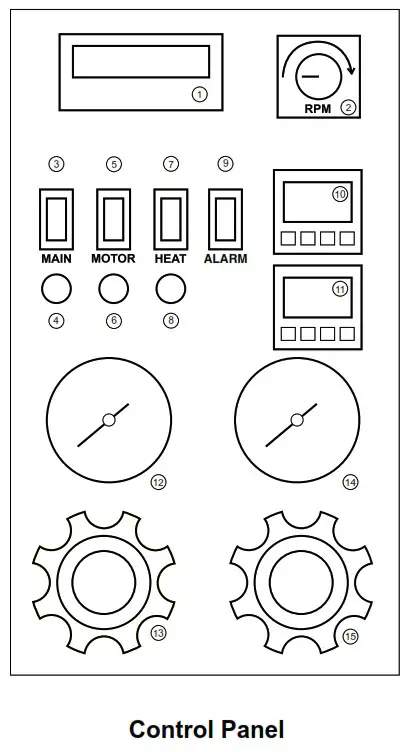 1

RPM 2

3 5 7 9

MAIN MOTOR HEAT ALARM

4 6 8

10

11

12

14

13

15

Control Panel