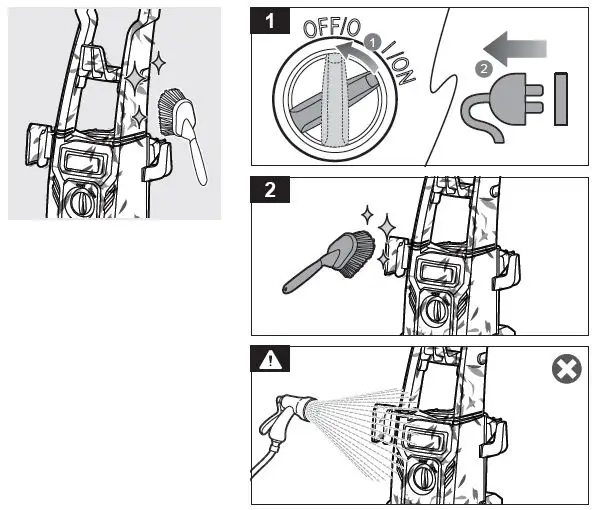 1

OFF/O

1

I/ON

2

2