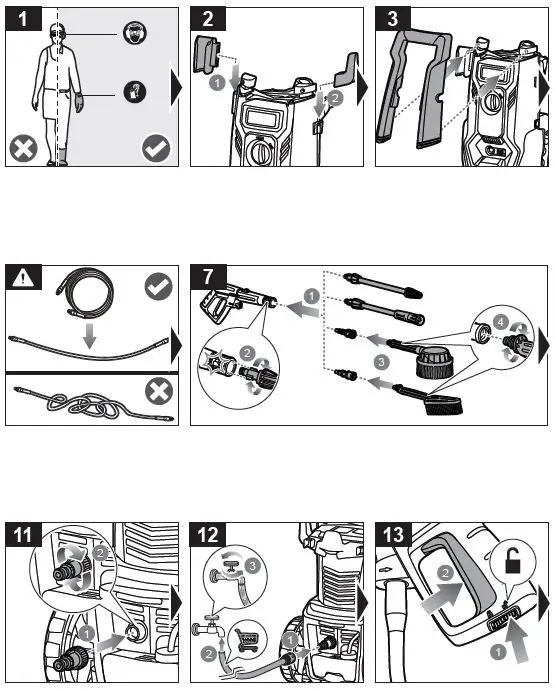 1

2

1

2

3

7

1

2

3

4

11

1

2

12

1

2

3

13

1

2