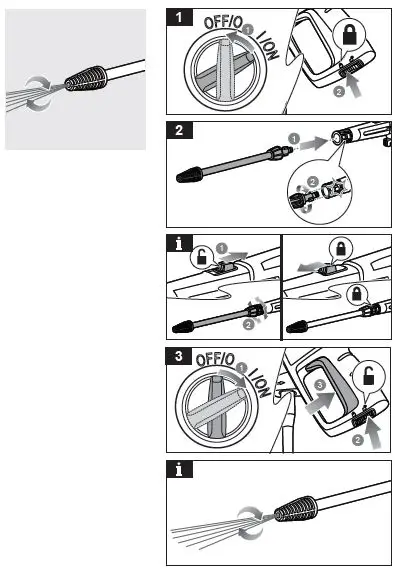 1
OFF/O
1
I/ON
2

2
1
2

i
1
2

3
OFF/O
1
I/ON
3
2

i