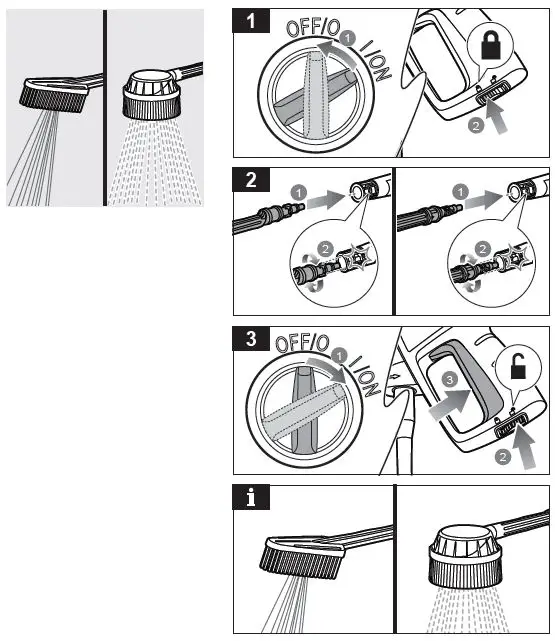 1
OFF/O
1
I/ON
2

2
1
2
1
2

3
OFF/O
1
I/ON
3
2

i