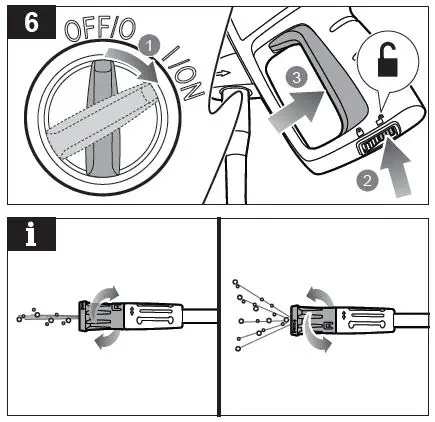 6

OFF/O
1
I/ON
3
2

i