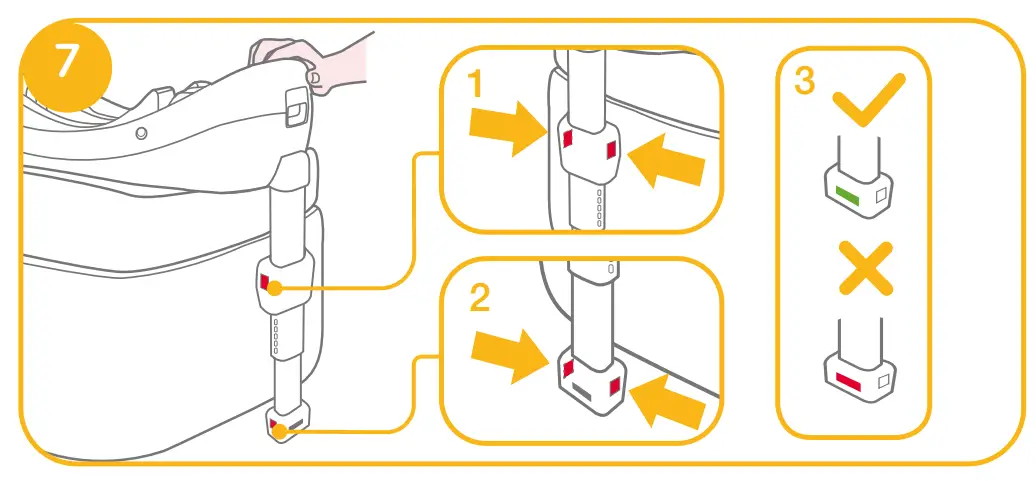 7

1

2

3