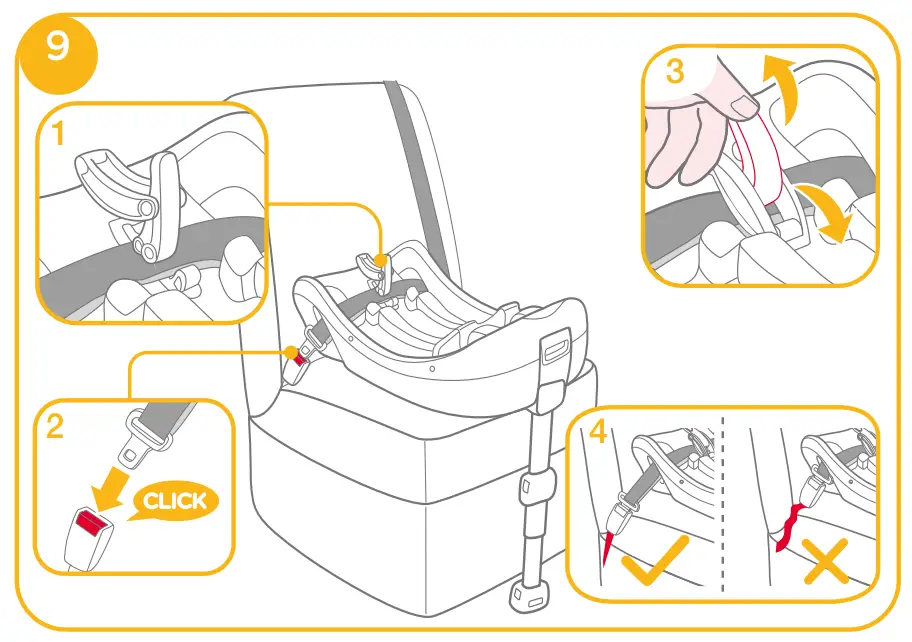 9

1

2

CLICK

3

4