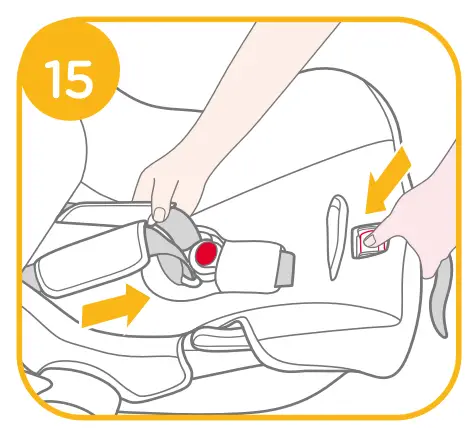 15