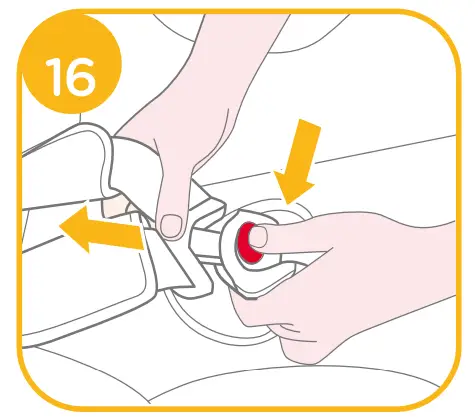 16