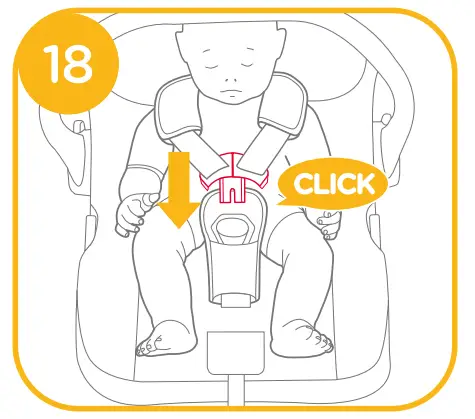 18

CLICK