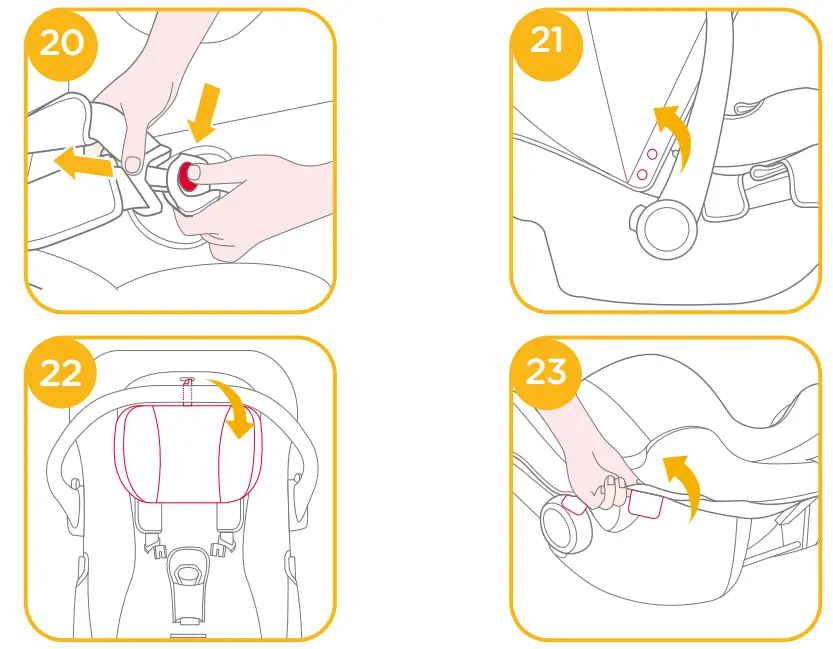 20

21

22

23