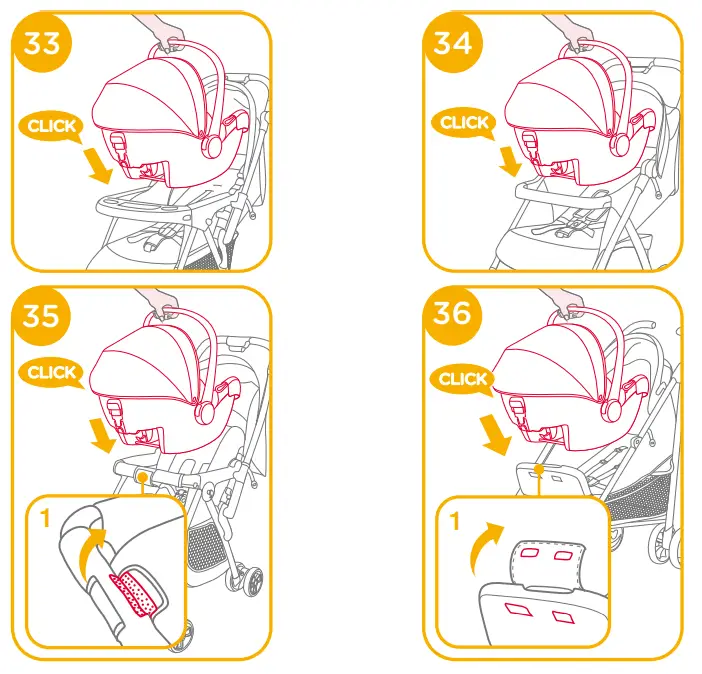 33

CLICK

34

CLICK

35

CLICK

1

36

CLICK

1