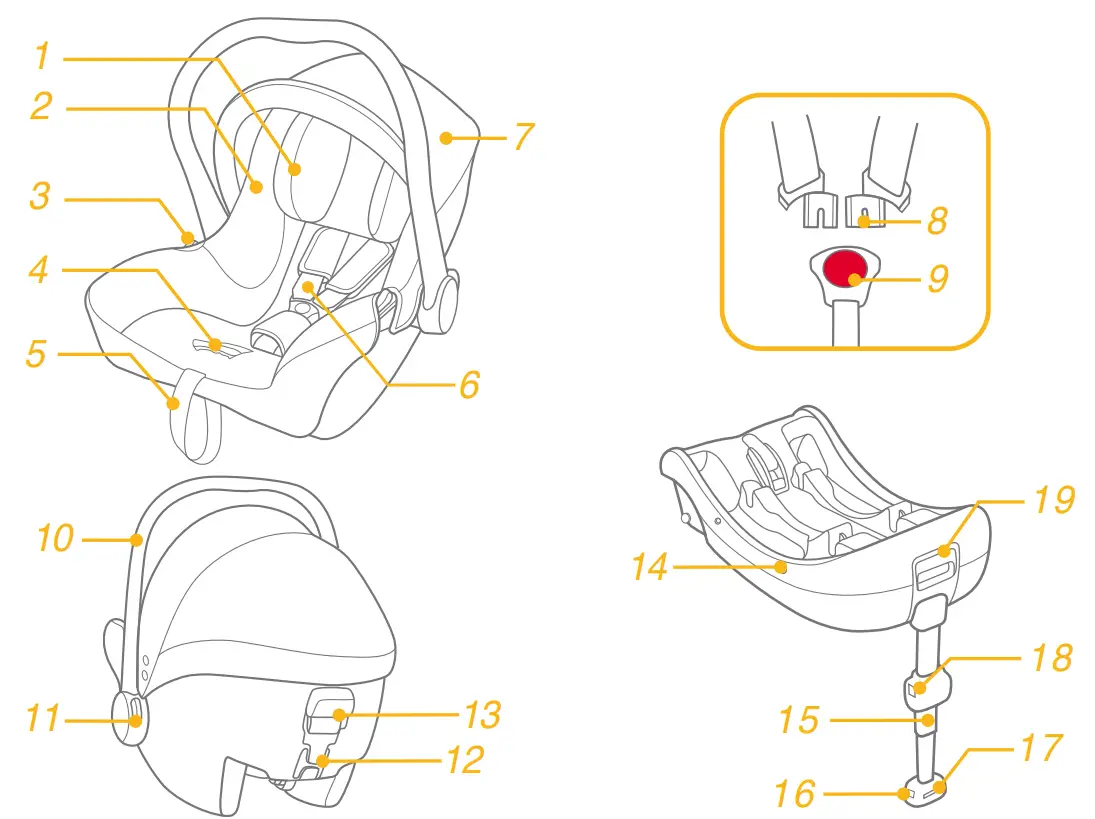 1
2
3
4
5
6
7
8
9
10
11
12
13
14
15
16
17
18
19