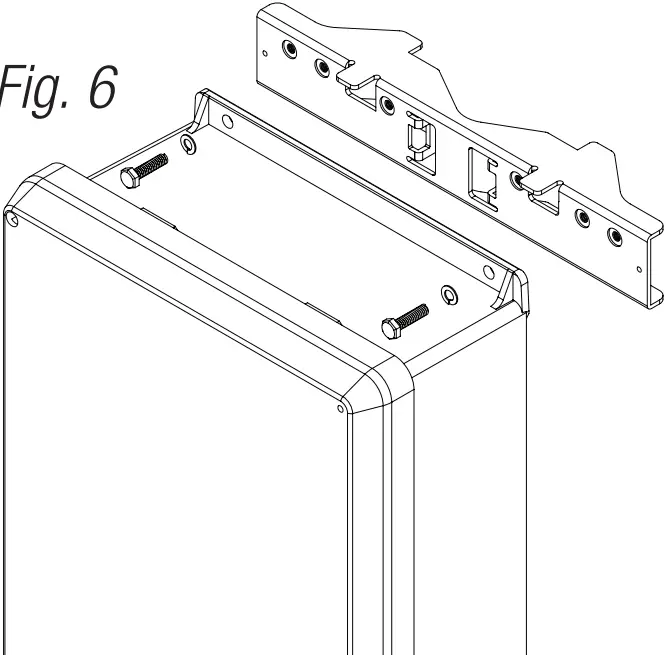 Fig. 6