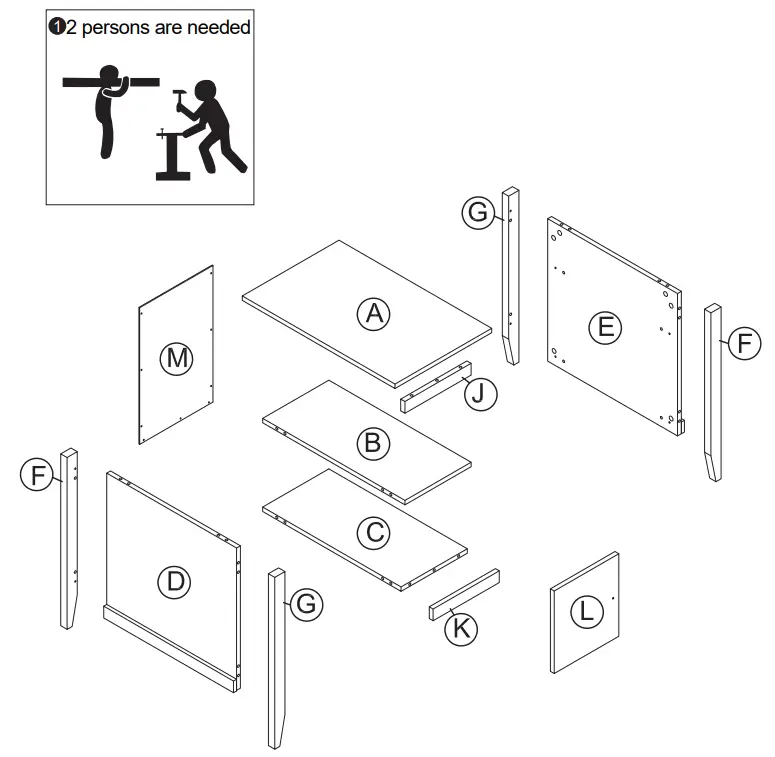 ❶2 persons are needed

G

A

E

F

M

J

B

F

C

D

G

K

L