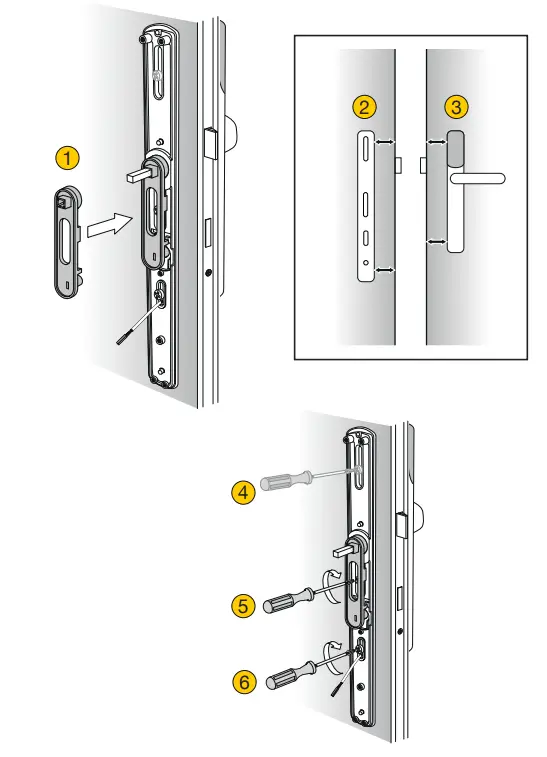 1

2

3

4

5

6