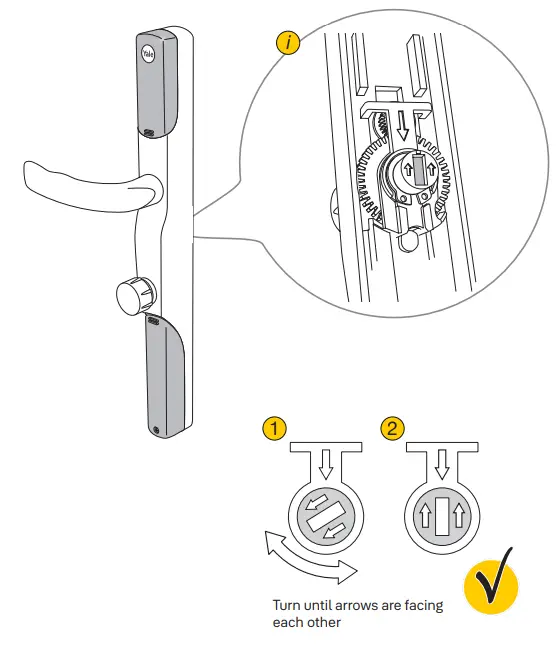 Yale

i

1

2

Turn until arrows are facing each other