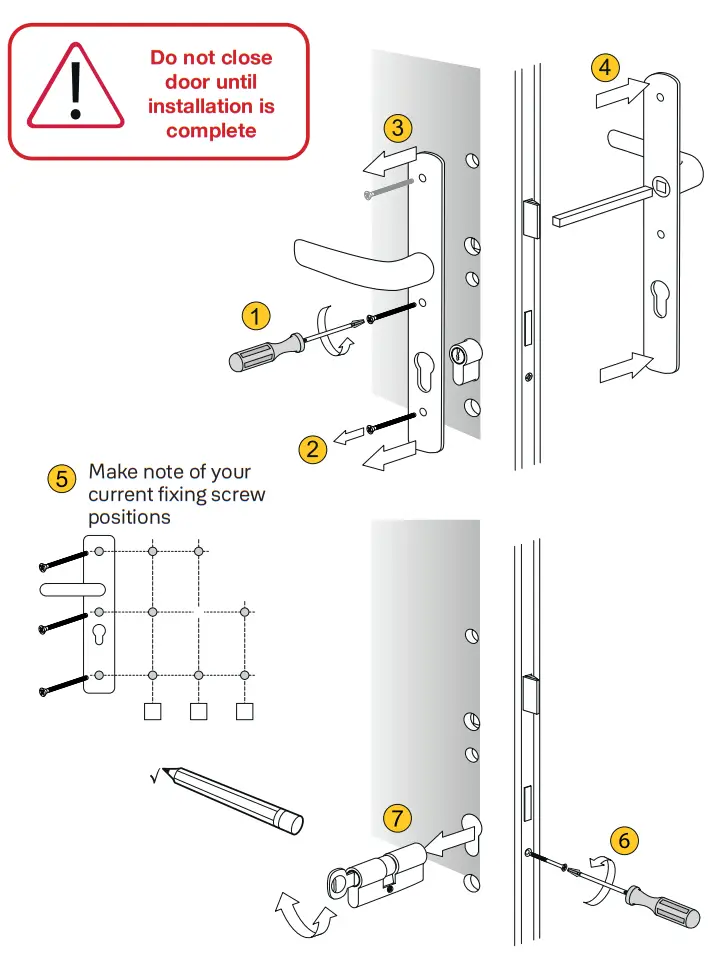 Do not close door until installation is complete

3

4

1

2

5 Make note of your current fixing screw positions

7

6