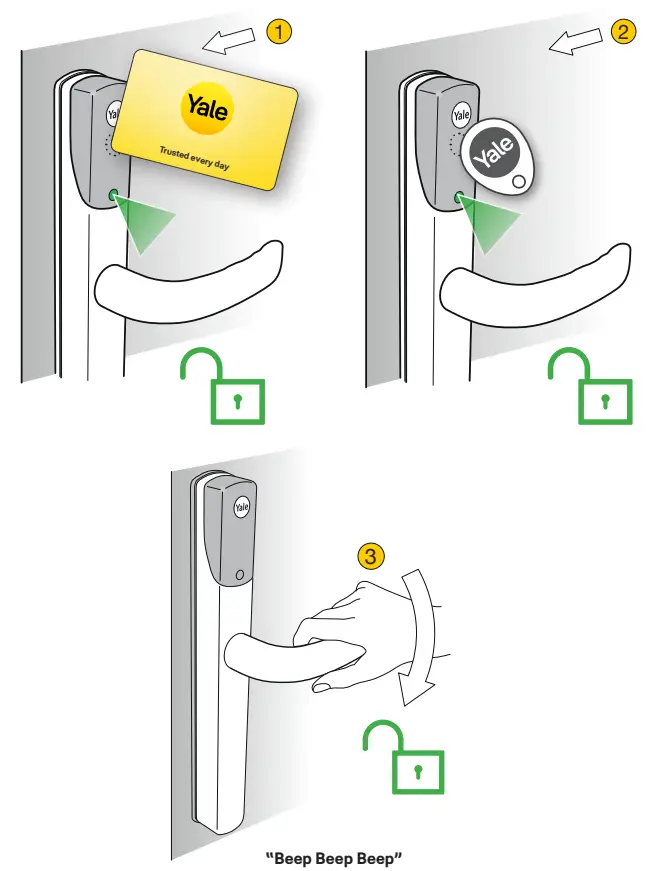 1

Yale

Yale

Trusted every day

2

Yale

Yale

Yale

3

"Beep Beep Beep"