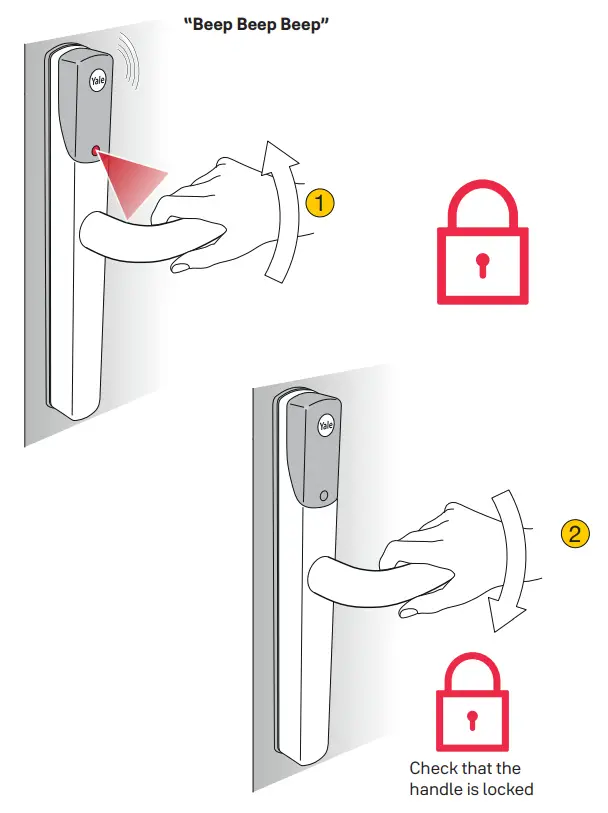 "Beep Beep Beep"

Yale

1

Yale

2

Check that the handle is locked