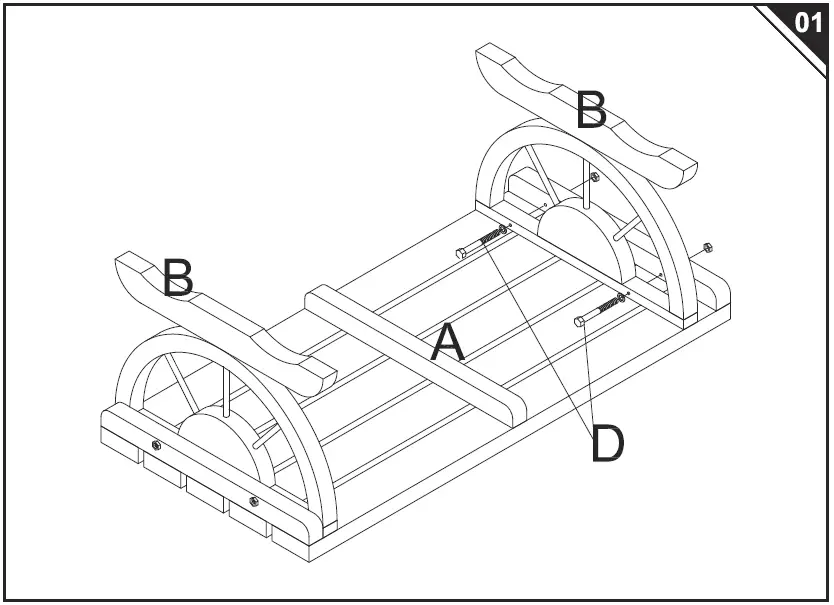 01

B

B

A

D