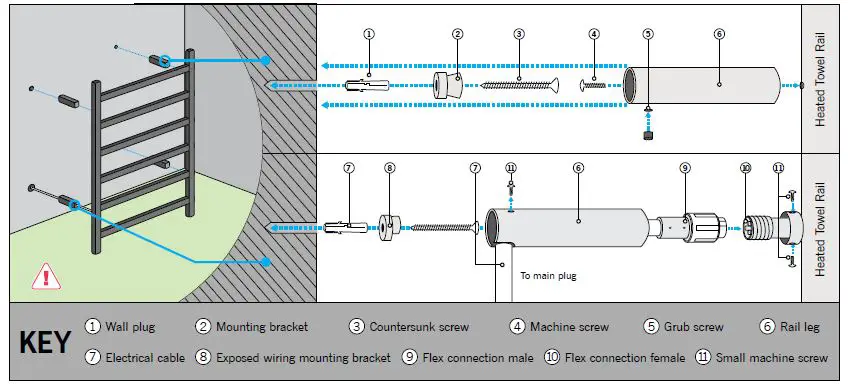 1 2 3 4 5 6

Heated Towel Rail

7 8 7 11 6 9 10 11

To main plug

Heated Towel Rail

KEY

① Wall plug ② Mounting bracket ③ Countersunk screw ④ Machine screw ⑤ Grub screw ⑥ Rail leg

⑦ Electrical cable ⑧ Exposed wiring mounting bracket ⑨ Flex connection male ⑩ Flex connection female ⑪ Small machine screw