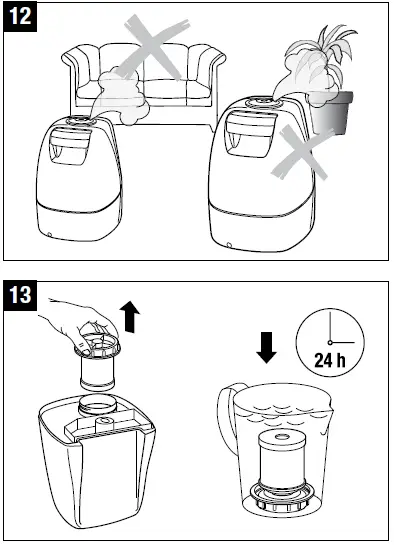 12

13

24 h