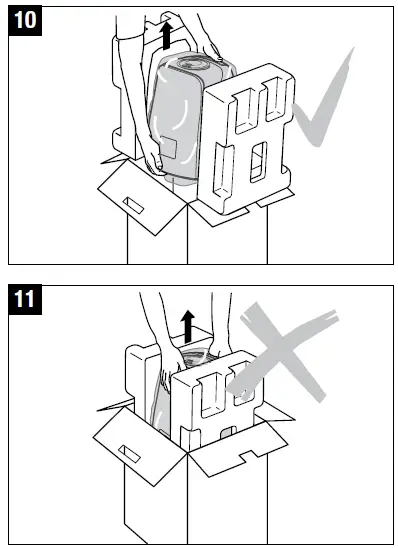 10

11