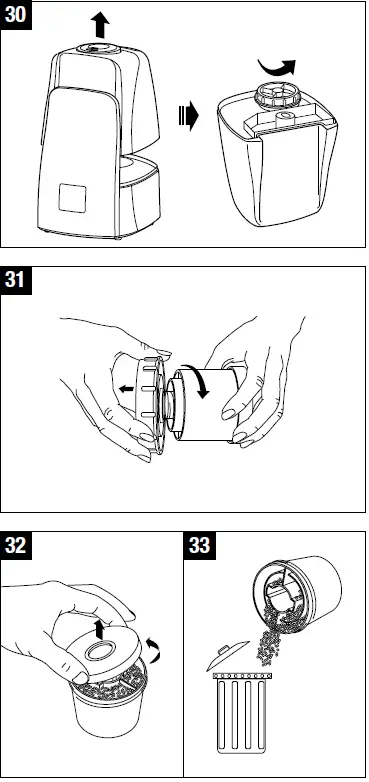 30

31

32

33