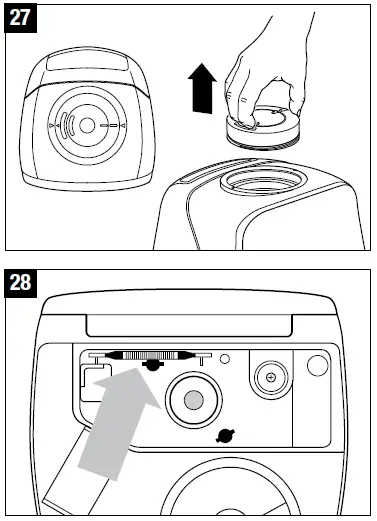 27

28