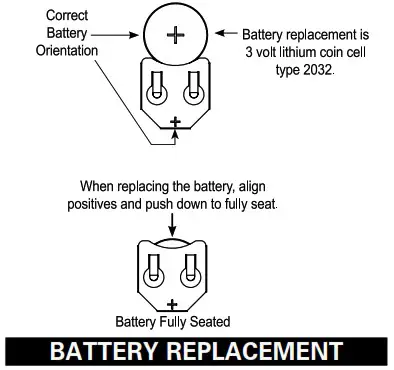 Correct Battery Orientation

+

Battery replacement is 3 volt lithium coin cell type 2032.

+

When replacing the battery, align positives and push down to fully seat.

+

Battery Fully Seated

BATTERY REPLACEMENT