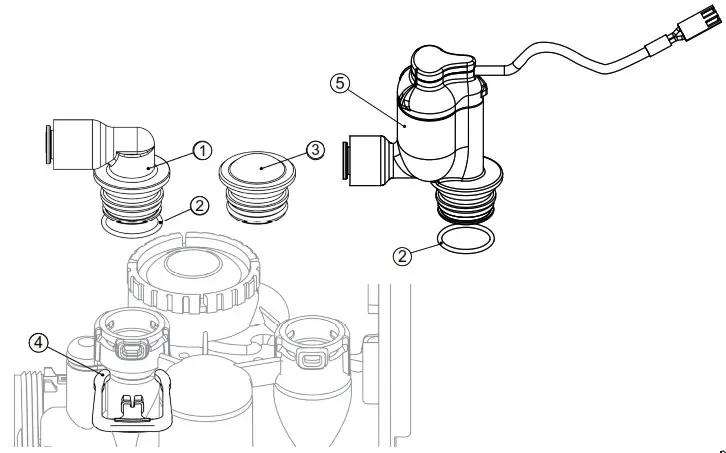 5
1
3
2
2
4