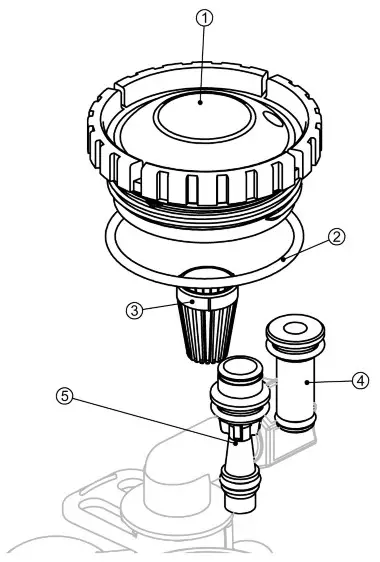 1
2
3
4
5