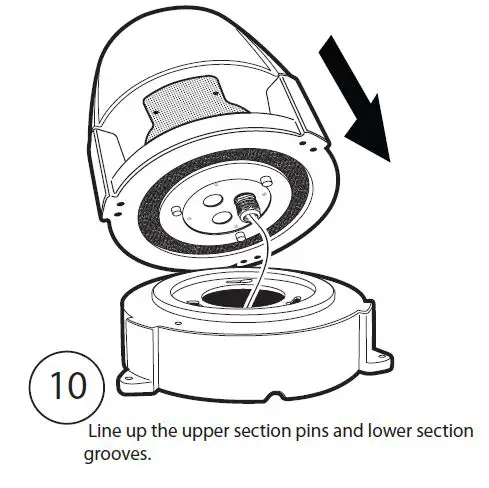 10

Line up the upper section pins and lower section grooves.