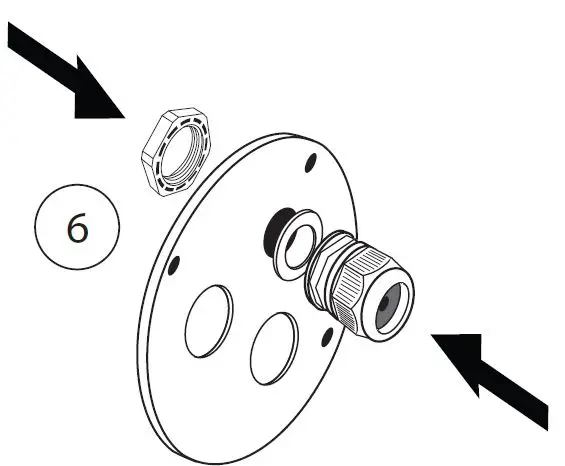 6