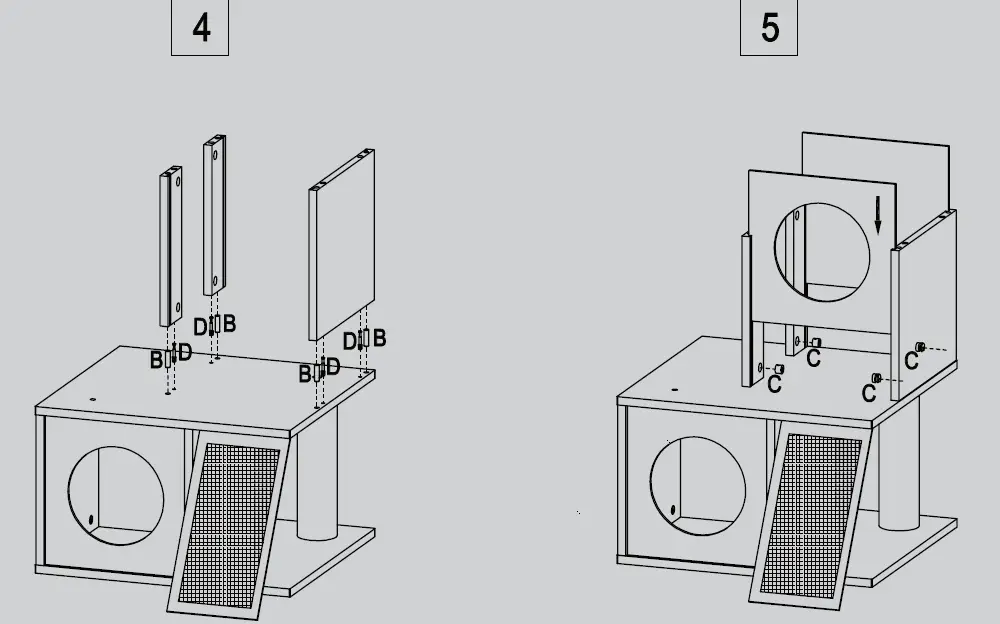 4

D B
B D
D B
B D

5

C
C
C
C