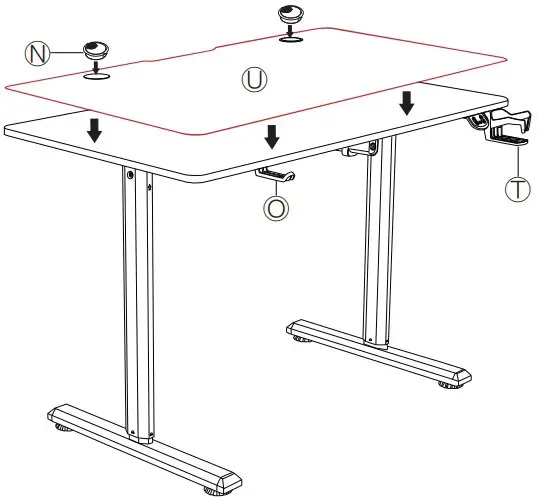 N

U

O

T