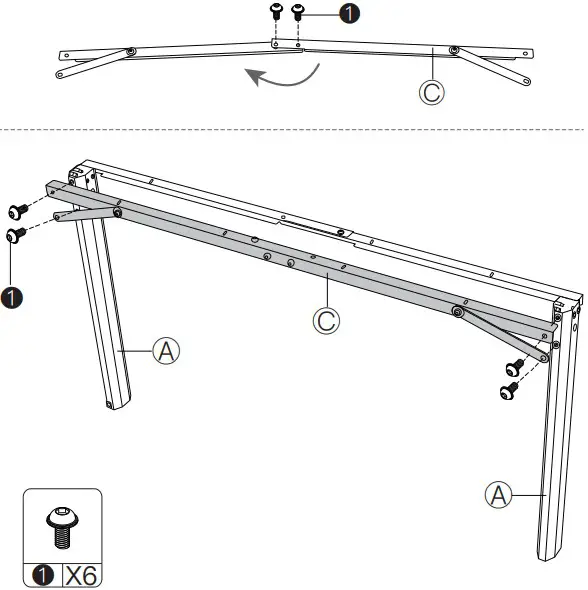 1
C
1
C
A
A
1 X6