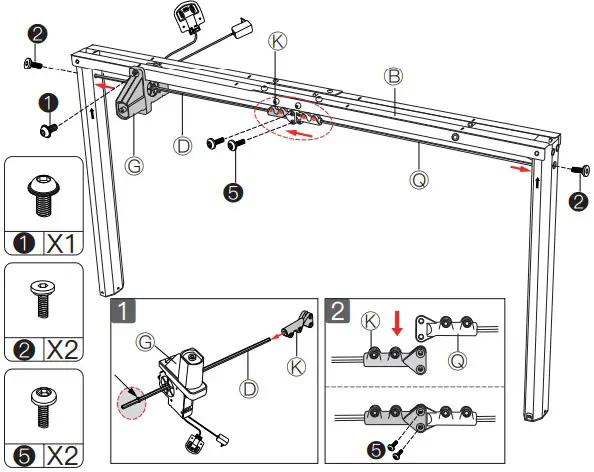 2
K
B
1
G
D
5
Q
2

1 X1
2 X2
5 X2

1
G
D
K

2
K
Q
5