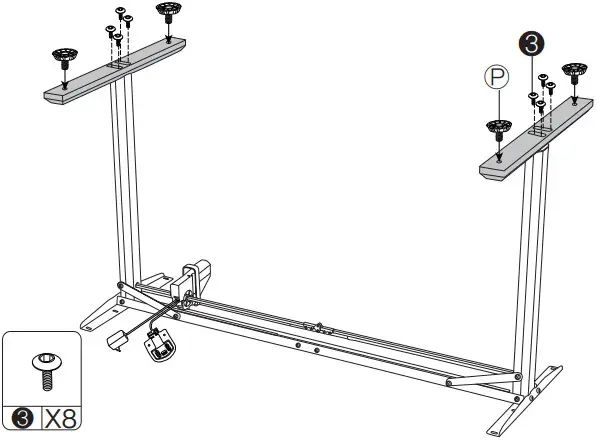 3
P
3 X8