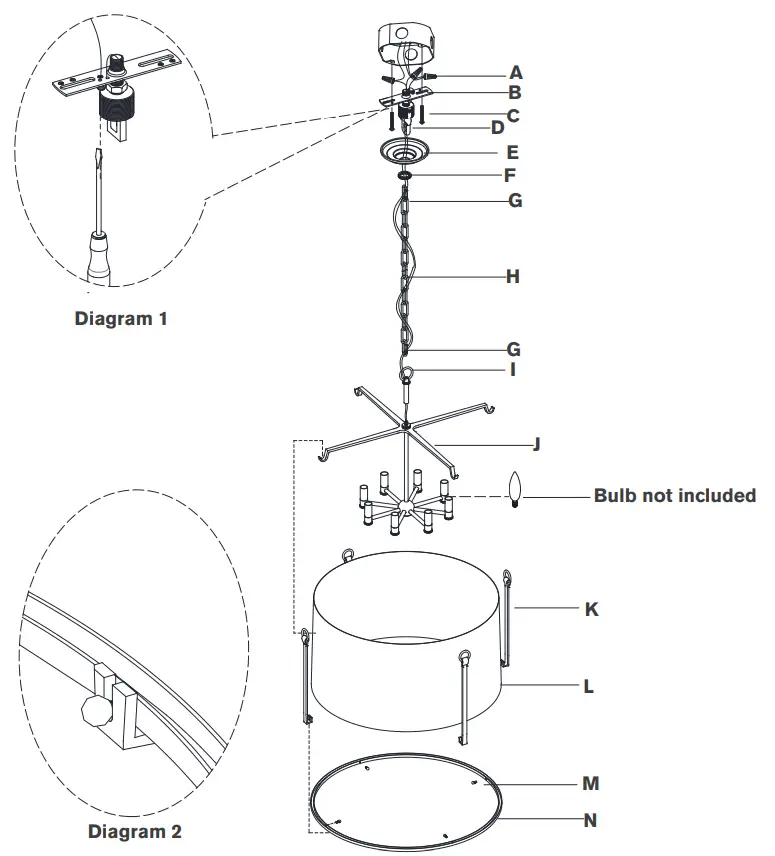 Diagram 1

A
B
C
D
E
F
G
H
G
I
J
Bulb not included
K
L
M
N

Diagram 2