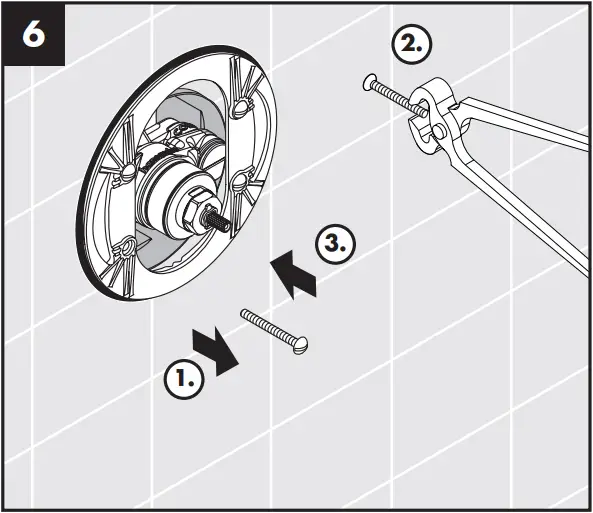 6

2.

3.

1.