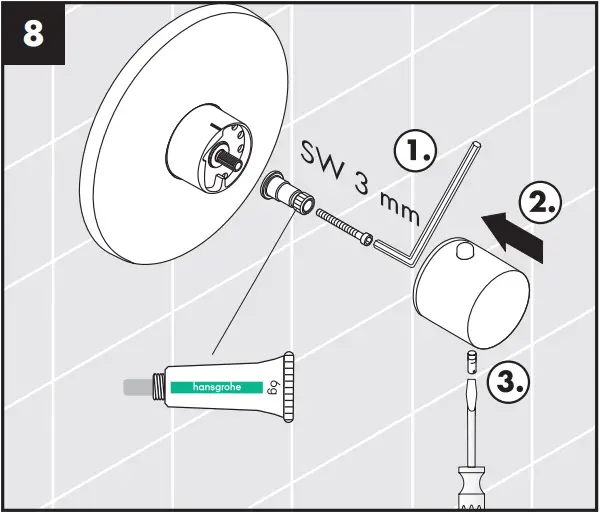 8

SW 3 mm

1.

2.

3.

hansgrohe

6g