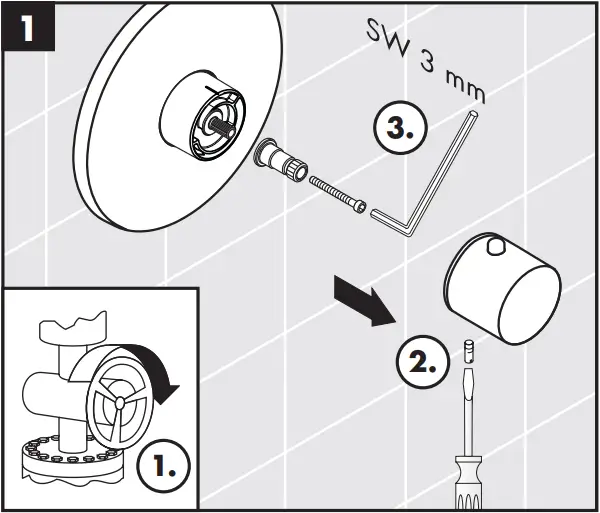 1

SW 3 mm

3.

2.

1.