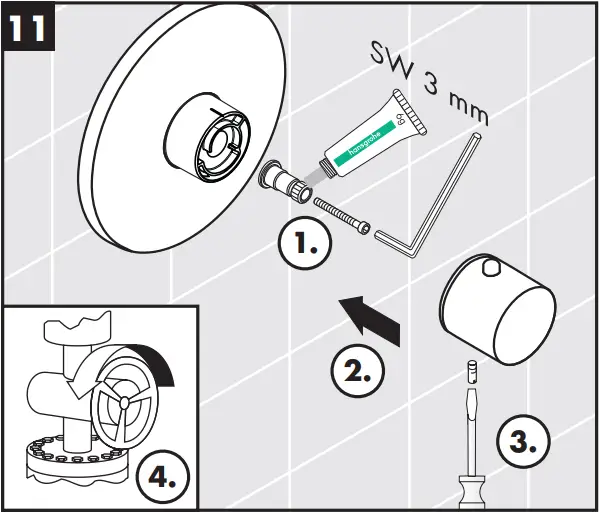 11

SW 3 mm

hansgrohe

69

1.

2.

3.

4.