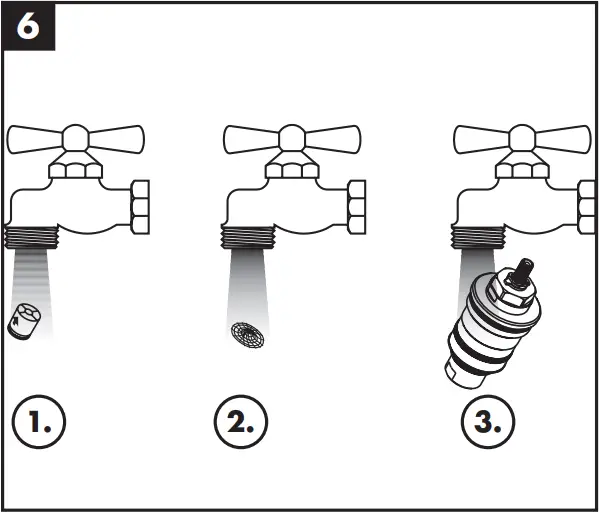 6

1.

2.

3.