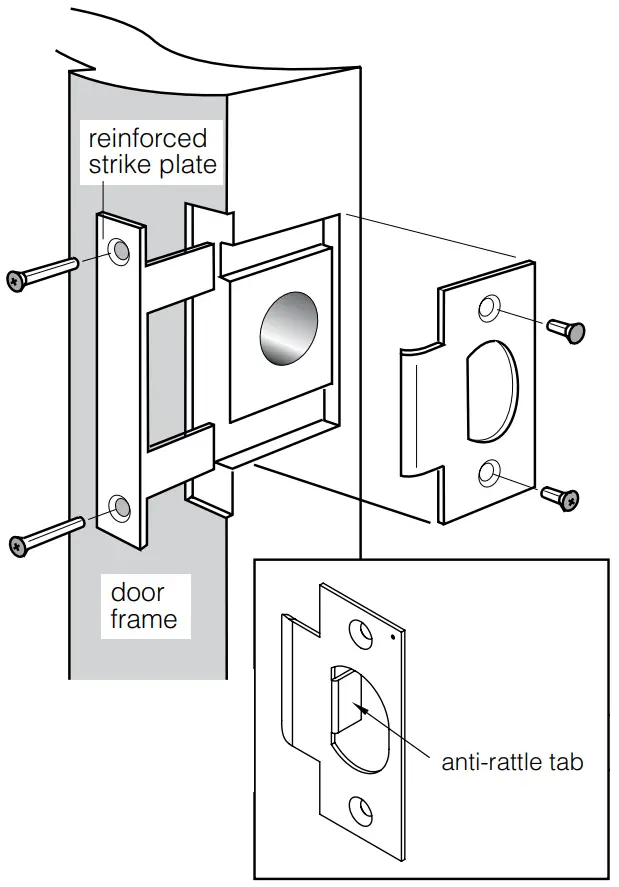 reinforced strike plate

door frame

anti-rattle tab