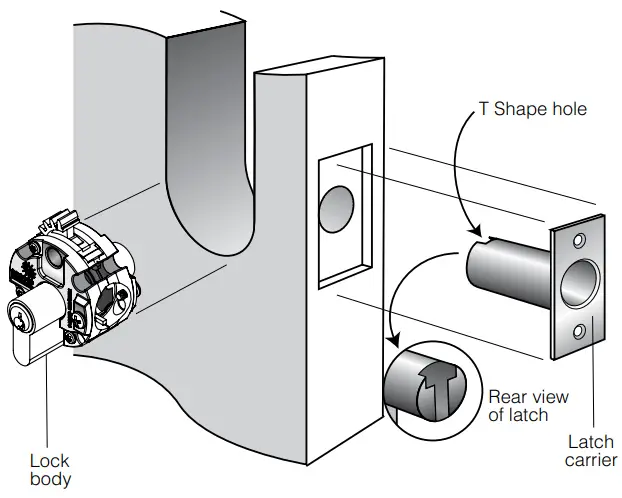 T Shape hole

Rear view of latch

Latch carrier

Lock body